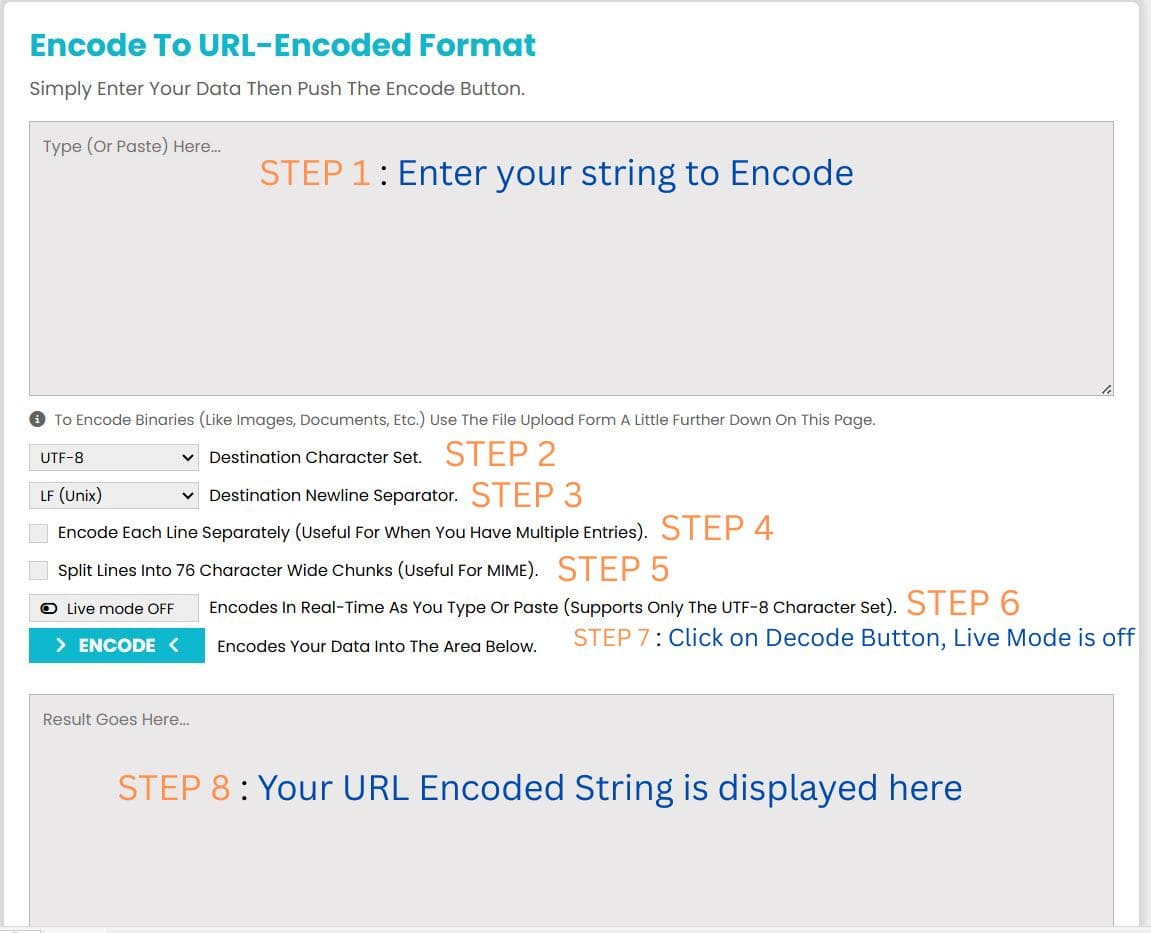 Encode To URL-Encoded Format

Simply Enter Your Data Then Push The Encode Button.

Type (Or Paste) Here...

STEP 1 : Enter your string to Encode

To Encode Binaries (Like Images, Documents, Etc.) Use The File Upload Form A Little Further Down On This Page.

UTF-8 Destination Character Set. STEP 2

LF (Unix) Destination Newline Separator. STEP 3

Encode Each Line Separately (Useful For When You Have Multiple Entries). STEP 4

Split Lines Into 76 Character Wide Chunks (Useful For MIME). STEP 5

Live mode OFF Encodes In Real-Time As You Type Or Paste (Supports Only The UTF-8 Character Set). STEP 6

> ENCODE < Encodes Your Data Into The Area Below. STEP 7 : Click on Decode Button, Live Mode is off

Result Goes Here...

STEP 8 : Your URL Encoded String is displayed here